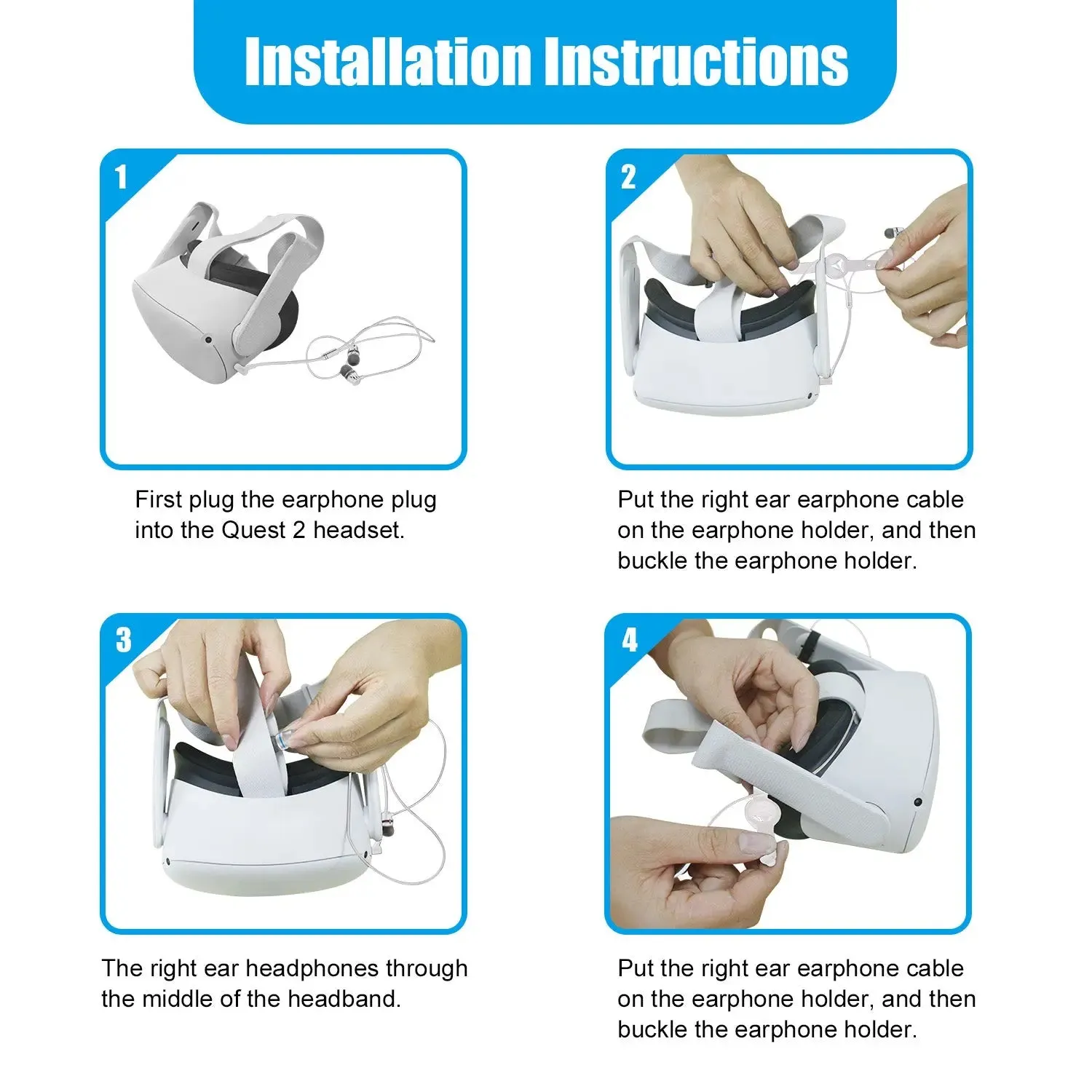 Installation Instructions

1

First plug the earphone plug into the Quest 2 headset.

2

Put the right ear earphone cable on the earphone holder, and then buckle the earphone holder.

3

The right ear headphones through the middle of the headband.

4

Put the right ear earphone cable on the earphone holder, and then buckle the earphone holder.