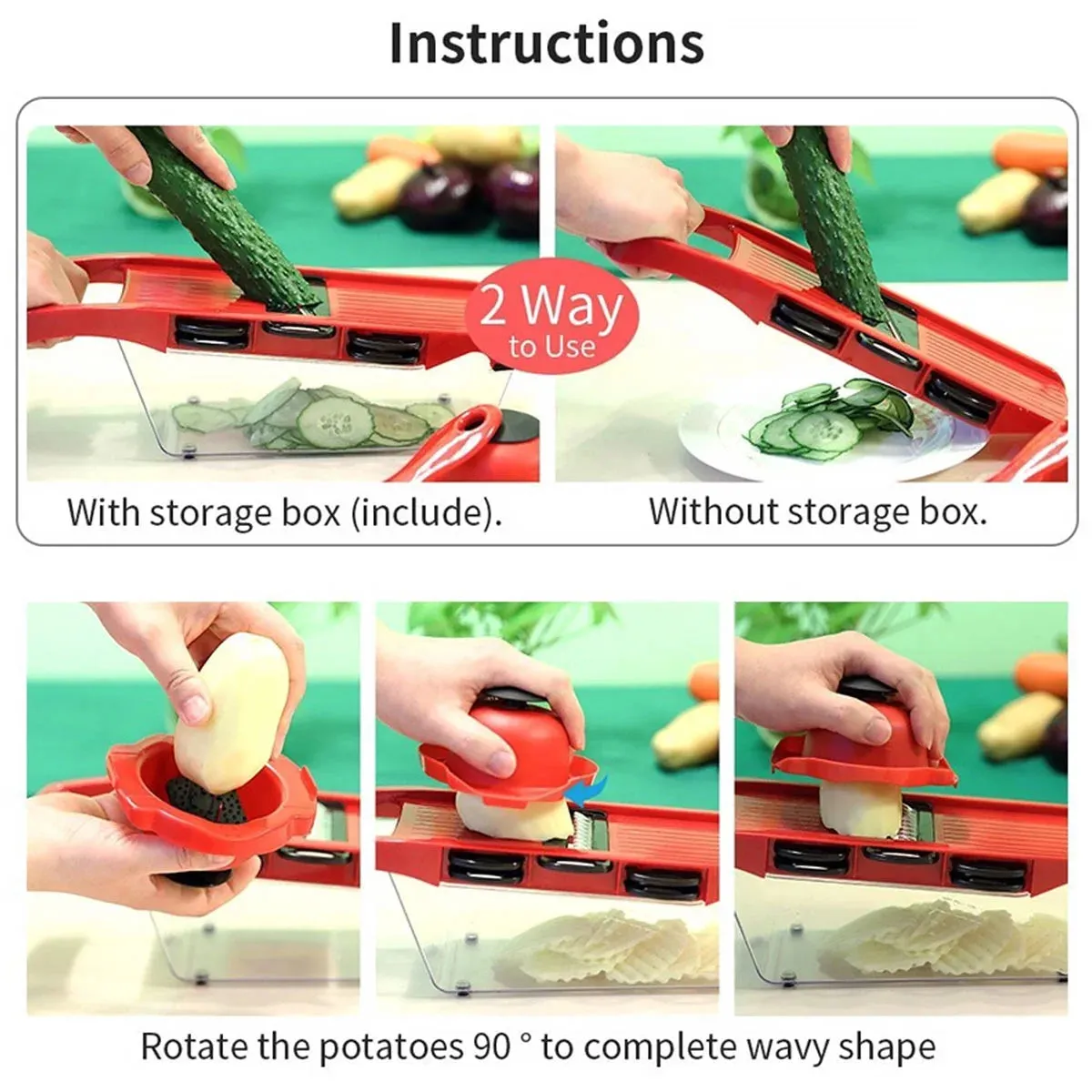 Instructions

2 Way
to Use

With storage box (include).

Without storage box.

Rotate the potatoes 90 ° to complete wavy shape